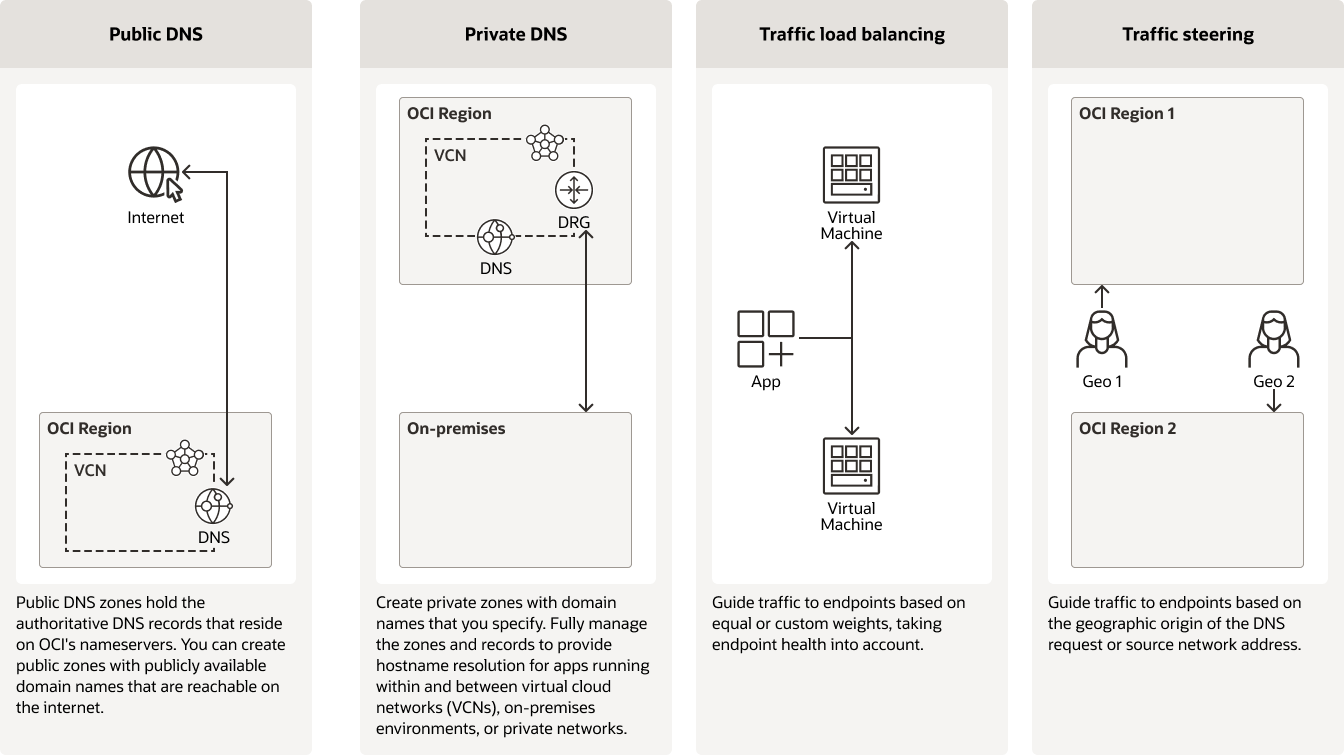 Public DNS

Internet

OCI Region

VCN

DNS

Public DNS zones hold the authoritative DNS records that reside on OCI's nameservers. You can create public zones with publicly available domain names that are reachable on the internet.

Private DNS

OCI Region

VCN

DRG

DNS

On-premises

Create private zones with domain names that you specify. Fully manage the zones and records to provide hostname resolution for apps running within and between virtual cloud networks (VCNs), on-premises environments, or private networks.

Traffic load balancing

Virtual Machine

App

Virtual Machine

Guide traffic to endpoints based on equal or custom weights, taking endpoint health into account.

Traffic steering

OCI Region 1

Geo 1

Geo 2

OCI Region 2

Guide traffic to endpoints based on the geographic origin of the DNS request or source network address.